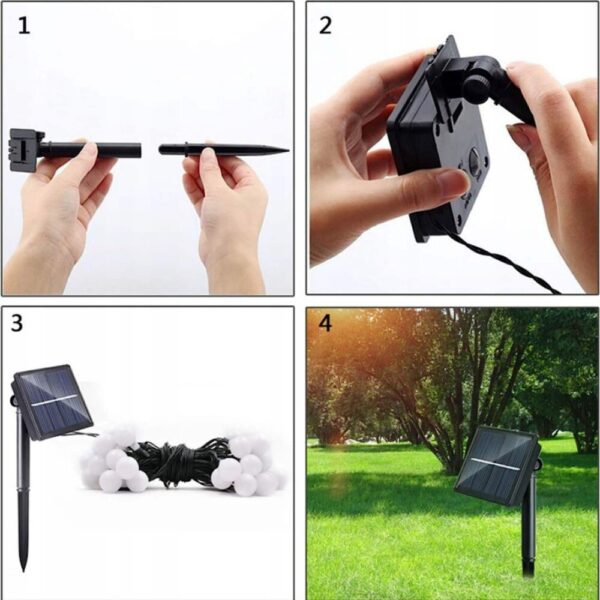 1

2

3

4